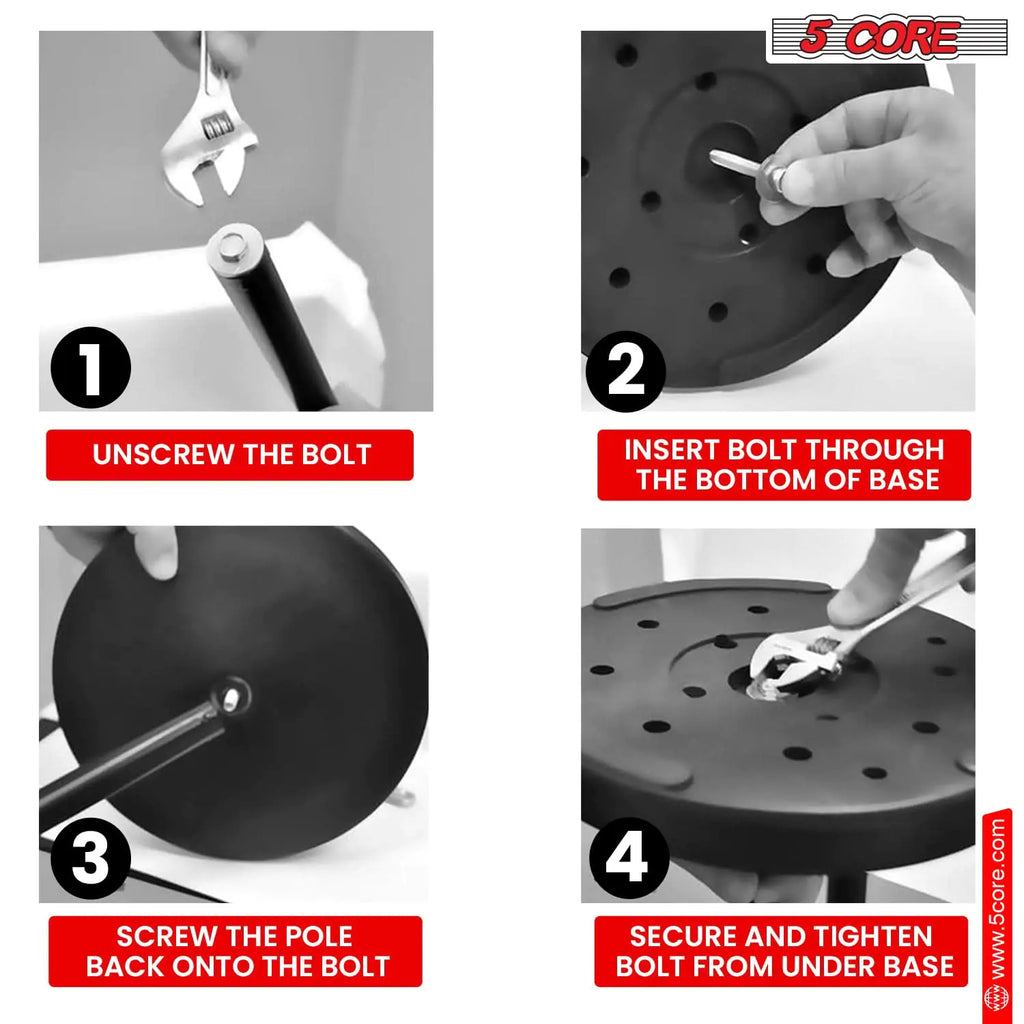 5 CORE

1

UNSCREW THE BOLT

2

INSERT BOLT THROUGH THE BOTTOM OF BASE

3

SCREW THE POLE BACK ONTO THE BOLT

4

SECURE AND TIGHTEN BOLT FROM UNDER BASE

www.5core.com